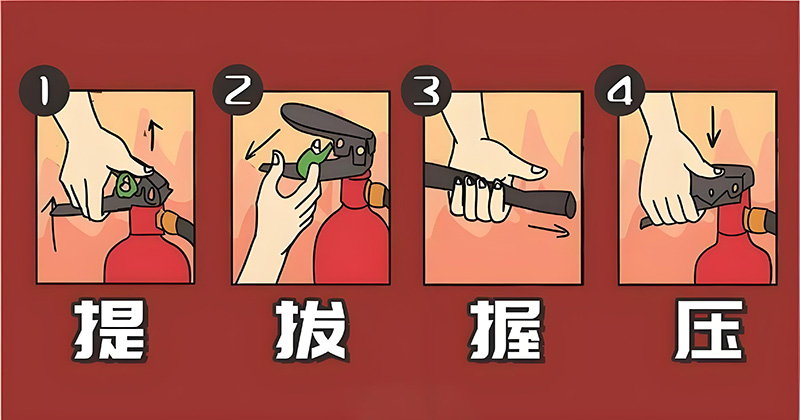 1 提

2 拔

3 握

4 压